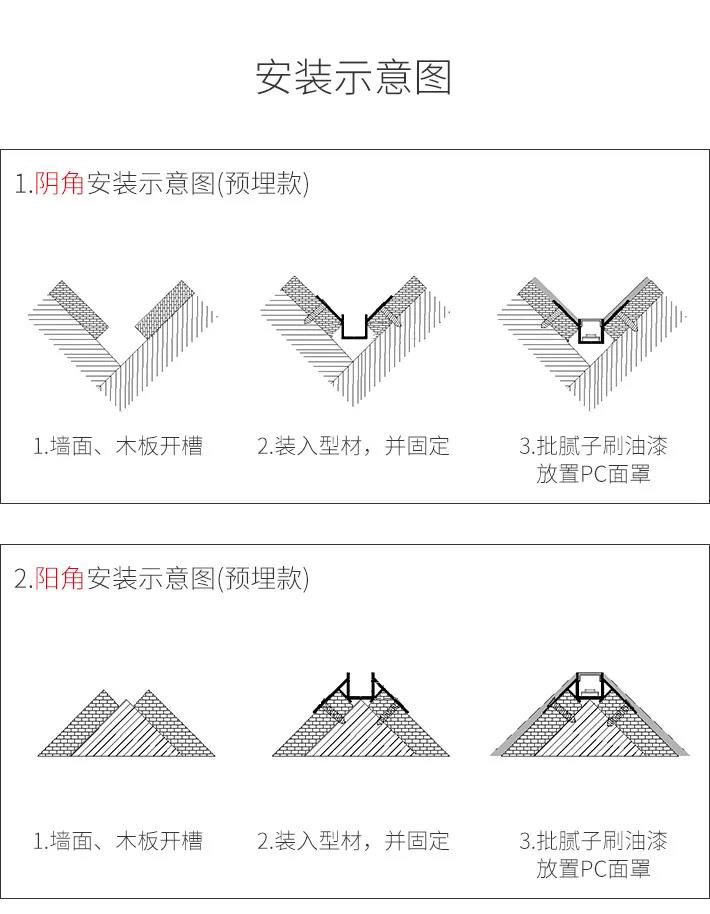 安装示意图

1.阴角安装示意图(预埋款)

1.墙面、木板开槽

2.装入型材，并固定

3.批腻子刷油漆
放置PC面罩

2.阳角安装示意图(预埋款)

1.墙面、木板开槽

2.装入型材，并固定

3.批腻子刷油漆
放置PC面罩